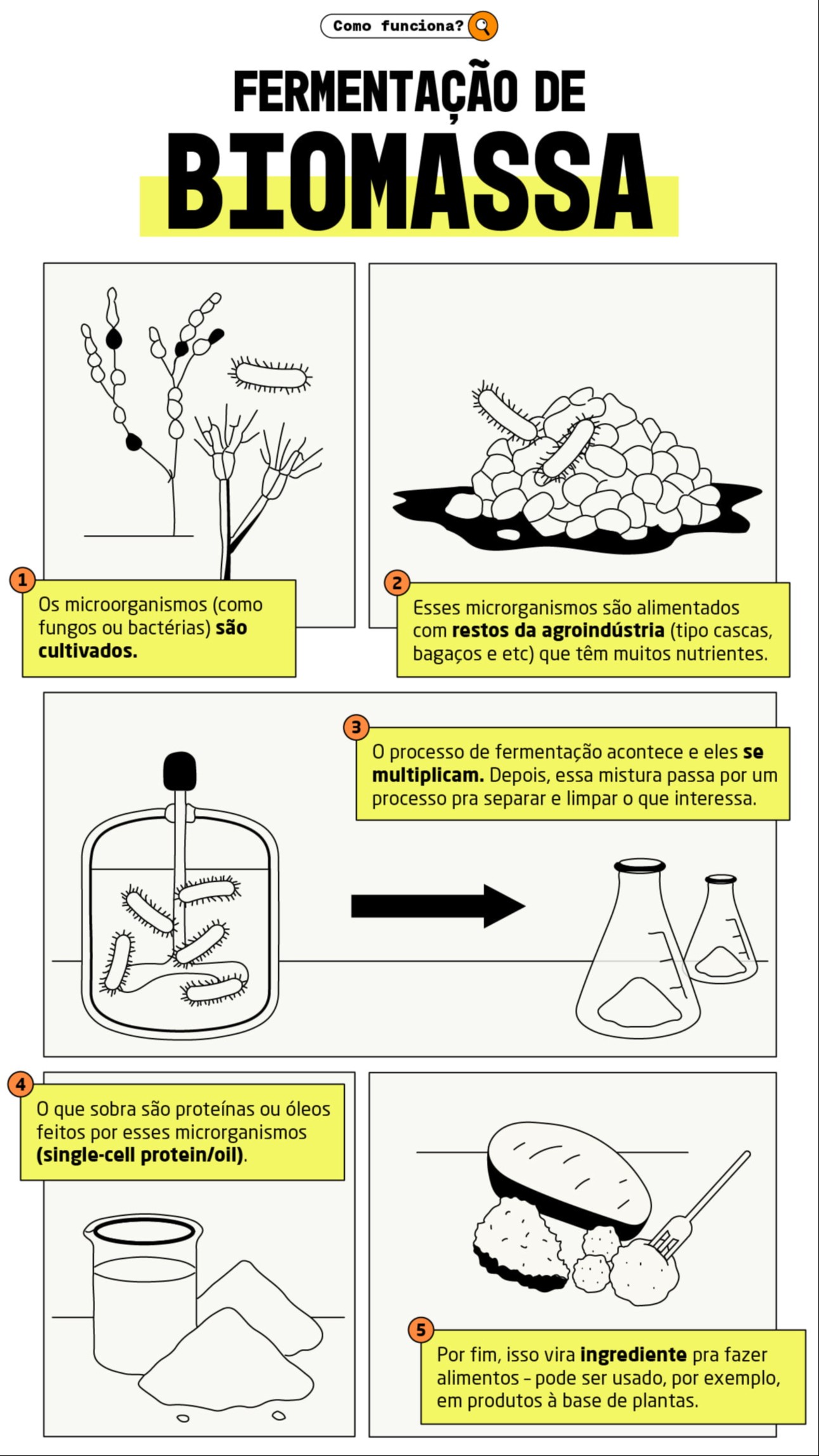 Como funciona?

FERMENTAÇÃO DE BIOMASSA

1 Os microorganismos (como fungos ou bactérias) são cultivados.

2 Esses microrganismos são alimentados com restos da agroindústria (tipo cascas, bagaços e etc) que têm muitos nutrientes.

3 O processo de fermentação acontece e eles se multiplicam. Depois, essa mistura passa por um processo pra separar e limpar o que interessa.

4 O que sobra são proteínas ou óleos feitos por esses microrganismos (single-cell protein/oil).

5 Por fim, isso vira ingrediente pra fazer alimentos – pode ser usado, por exemplo, em produtos à base de plantas.